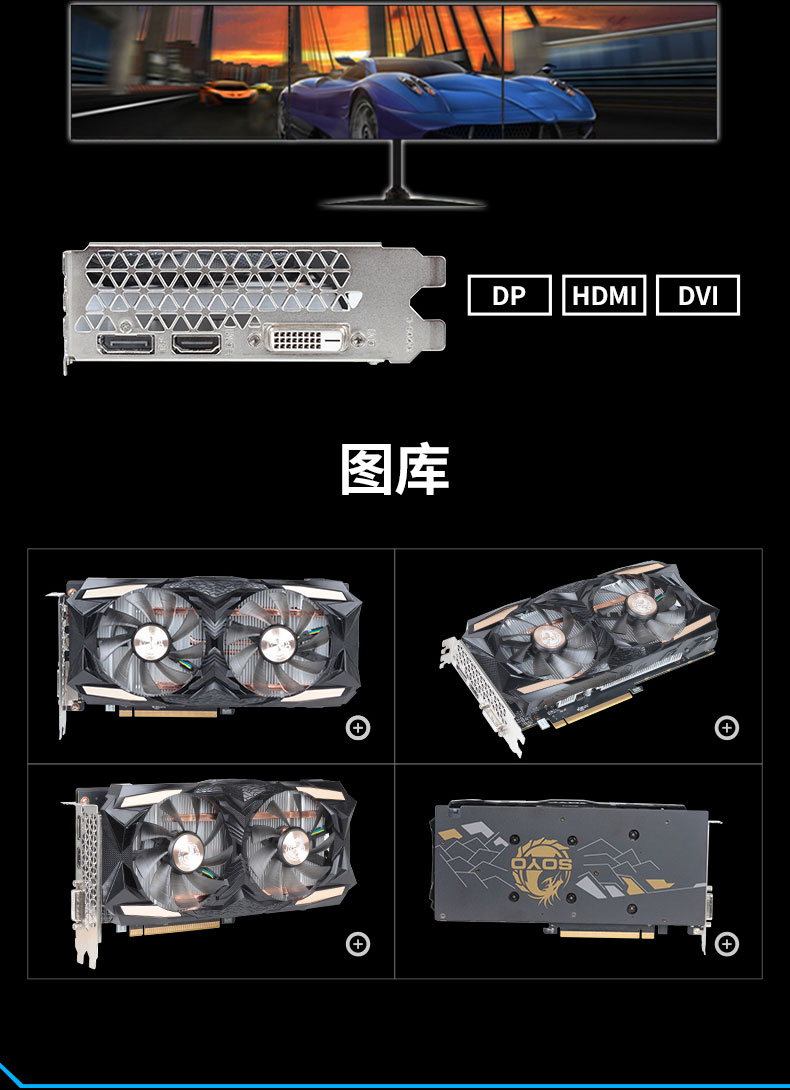 DP
HDMI
DVI

图库

SOYO